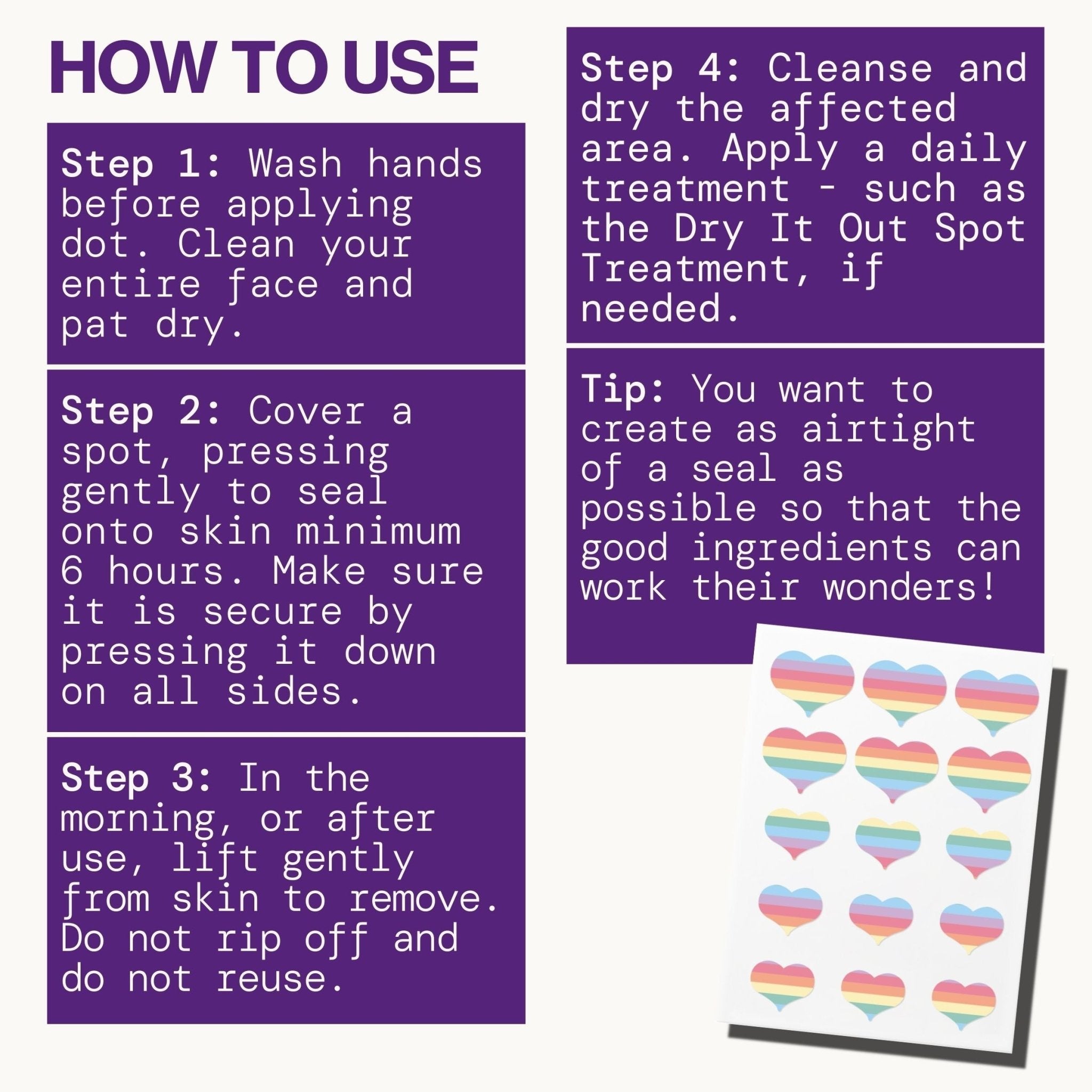 HOW TO USE

Step 1: Wash hands before applying dot. Clean your entire face and pat dry.

Step 2: Cover a spot, pressing gently to seal onto skin minimum 6 hours. Make sure it is secure by pressing it down on all sides.

Step 3: In the morning, or after use, lift gently from skin to remove. Do not rip off and do not reuse.

Step 4: Cleanse and dry the affected area. Apply a daily treatment - such as the Dry It Out Spot Treatment, if needed.

Tip: You want to create as airtight of a seal as possible so that the good ingredients can work their wonders!